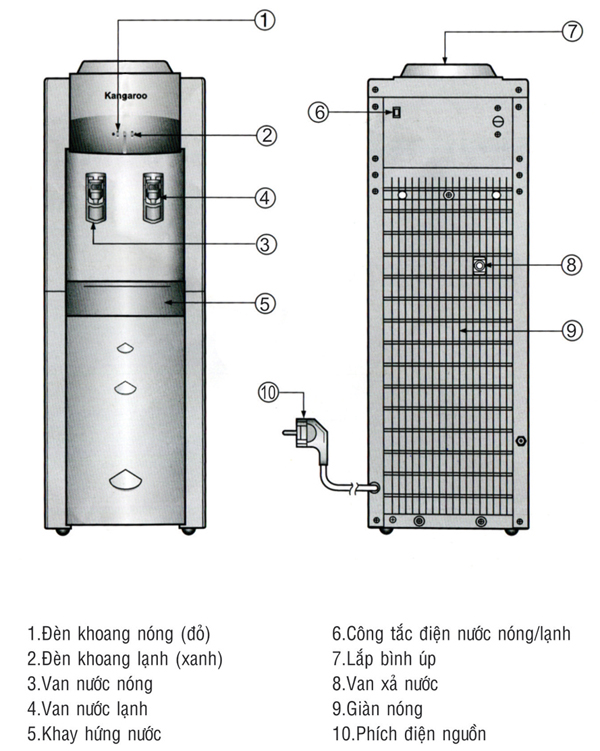 1

Kangaroo

2

4

3

5

7

6

8

9

10

1.Đèn khoang nóng (đỏ)
2.Đèn khoang lạnh (xanh)
3.Van nước nóng
4.Van nước lạnh
5.Khay hứng nước

6.Công tắc điện nước nóng/lạnh
7.Lắp bình úp
8.Van xả nước
9.Giàn nóng
10.Phích điện nguồn