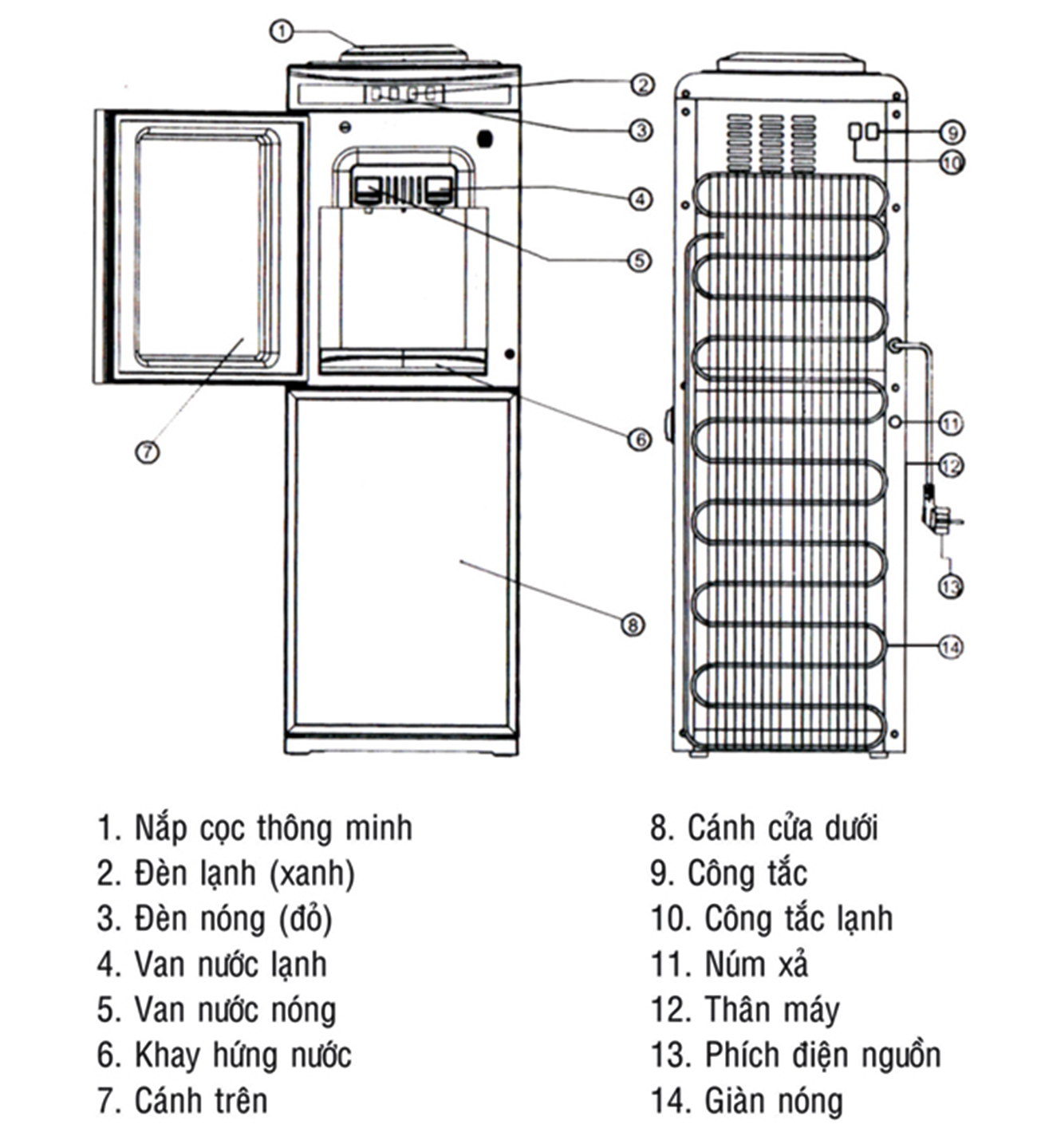 1
2
3
4
5
6
7
8
9
10
11
12
13
14

1. Nắp cọc thông minh
2. Đèn lạnh (xanh)
3. Đèn nóng (đỏ)
4. Van nước lạnh
5. Van nước nóng
6. Khay hứng nước
7. Cánh trên

8. Cánh cửa dưới
9. Công tắc
10. Công tắc lạnh
11. Núm xả
12. Thân máy
13. Phích điện nguồn
14. Giàn nóng