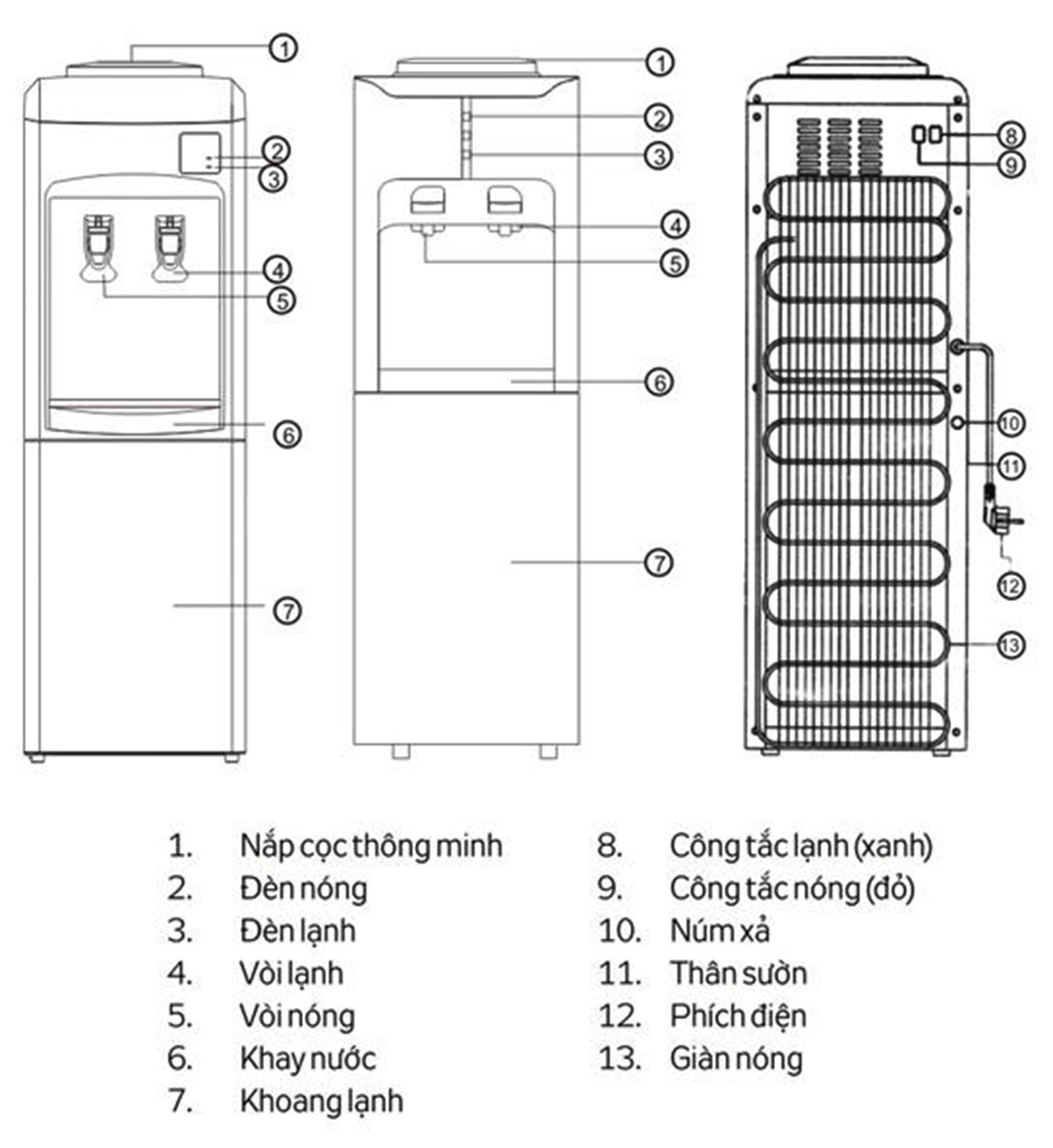 1
2
3
4
5
6
7

1
2
3
4
5
6
7

8
9
10
11
12
13

1. Nắp cọc thông minh
2. Đèn nóng
3. Đèn lạnh
4. Vòi lạnh
5. Vòi nóng
6. Khay nước
7. Khoang lạnh

8. Công tắc lạnh (xanh)
9. Công tắc nóng (đỏ)
10. Núm xả
11. Thân sườn
12. Phích điện
13. Giàn nóng