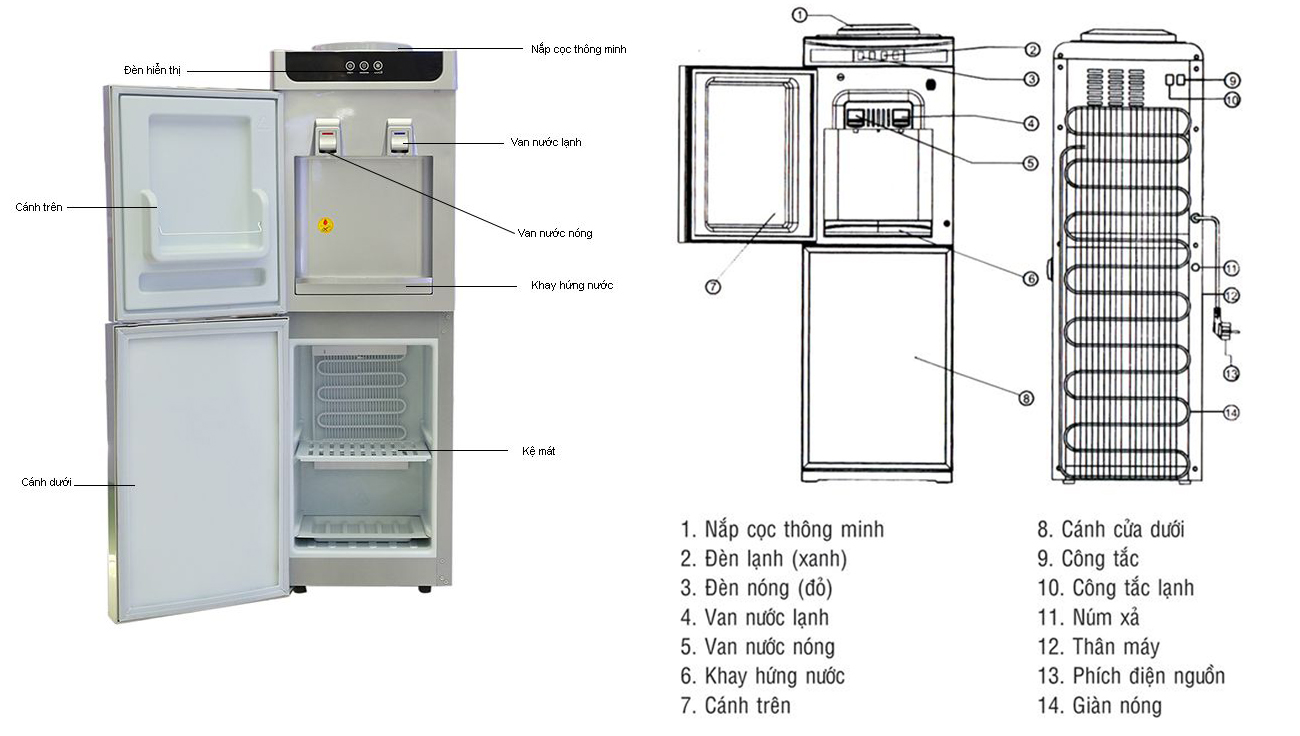 Nắp cọc thông minh
Đèn hiển thị
Van nước lạnh
Cánh trên
Van nước nóng
Khay hứng nước
Kệ mát
Cánh dưới

1
2
3
4
5
6
7
8
9
10
11
12
13
14

1. Nắp cọc thông minh
2. Đèn lạnh (xanh)
3. Đèn nóng (đỏ)
4. Van nước lạnh
5. Van nước nóng
6. Khay hứng nước
7. Cánh trên

8. Cánh cửa dưới
9. Công tắc
10. Công tắc lạnh
11. Núm xả
12. Thân máy
13. Phích điện nguồn
14. Giàn nóng