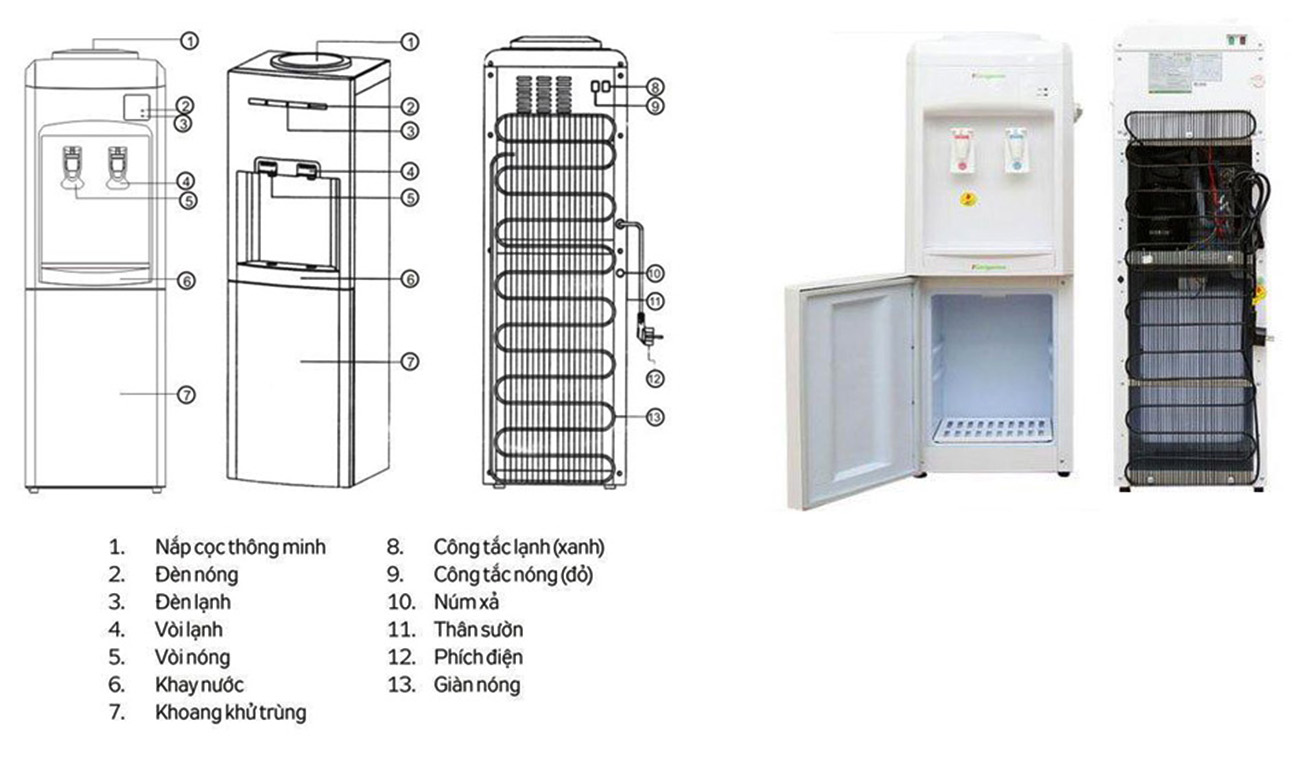 1
2
3
4
5
6
7

1
2
3
4
5
6
7

8
9
10
11
12
13

Kangaroo

Kangaroo

1. Nắp cọc thông minh
2. Đèn nóng
3. Đèn lạnh
4. Vòi lạnh
5. Vòi nóng
6. Khay nước
7. Khoang khử trùng

8. Công tắc lạnh (xanh)
9. Công tắc nóng (đỏ)
10. Núm xả
11. Thân sườn
12. Phích điện
13. Giàn nóng